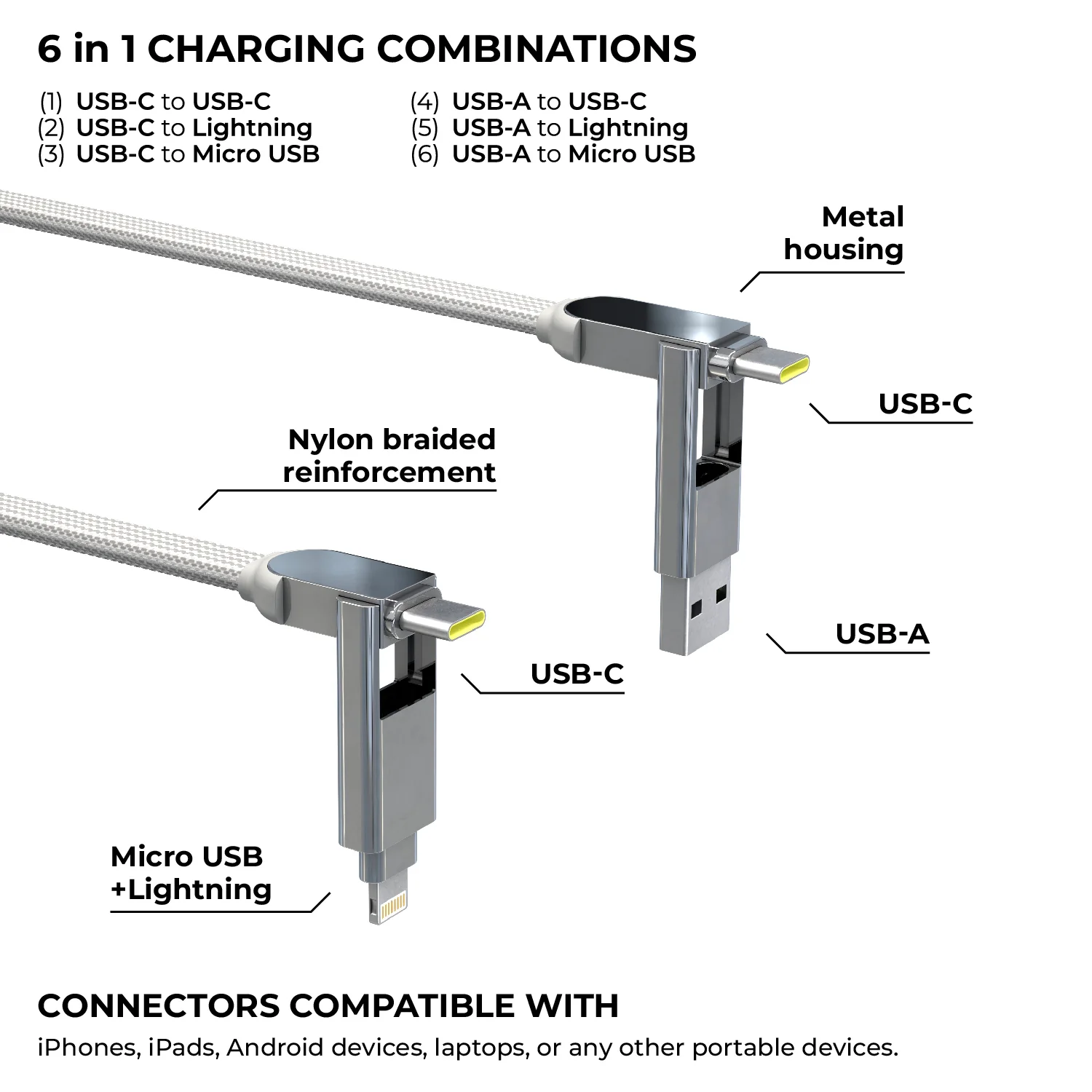 6 in 1 CHARGING COMBINATIONS

(1) USB-C to USB-C
(2) USB-C to Lightning
(3) USB-C to Micro USB

(4) USB-A to USB-C
(5) USB-A to Lightning
(6) USB-A to Micro USB

Metal housing

USB-C

Nylon braided reinforcement

USB-A

USB-C

Micro USB +Lightning

CONNECTORS COMPATIBLE WITH

iPhones, iPads, Android devices, laptops, or any other portable devices.